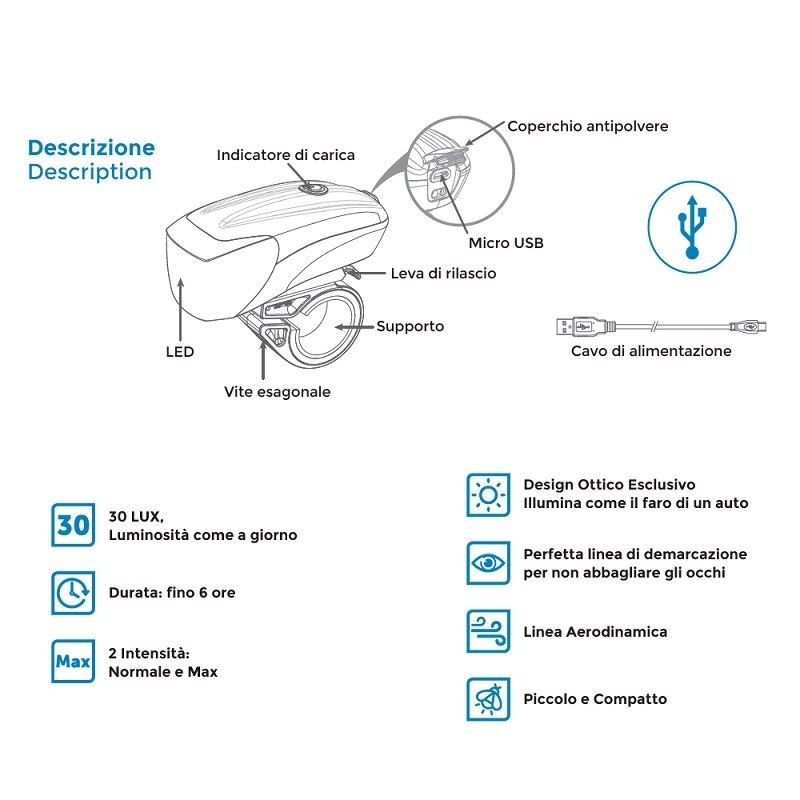 Descrizione
Description

Indicatore di carica

Coperchio antipolvere

Micro USB

Leva di rilascio

Supporto

LED

Vite esagonale

Cavo di alimentazione

30

30 LUX,
Luminosità come a giorno

Durata: fino 6 ore

Max

2 Intensità:
Normale e Max

Design Ottico Esclusivo
Illumina come il faro di un auto

Perfetta linea di demarcazione per non abbagliare gli occhi

Linea Aerodinamica

Piccolo e Compatto