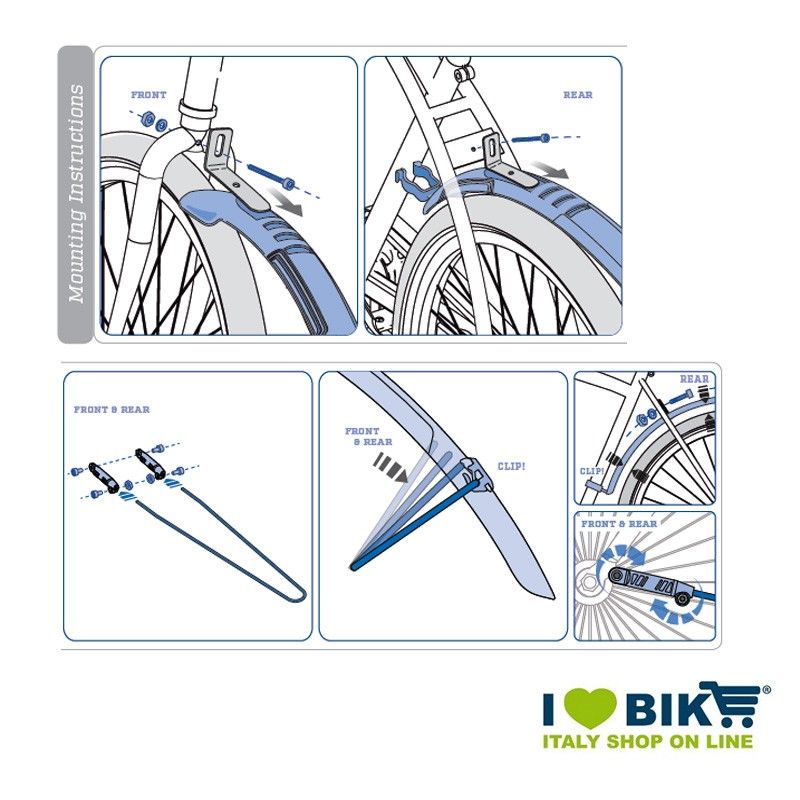 Mounting Instructions

FRONT

REAR

FRONT & REAR

FRONT & REAR

CLIP!

REAR

CLIP!

FRONT & REAR

I BIKE®
ITALY SHOP ON LINE